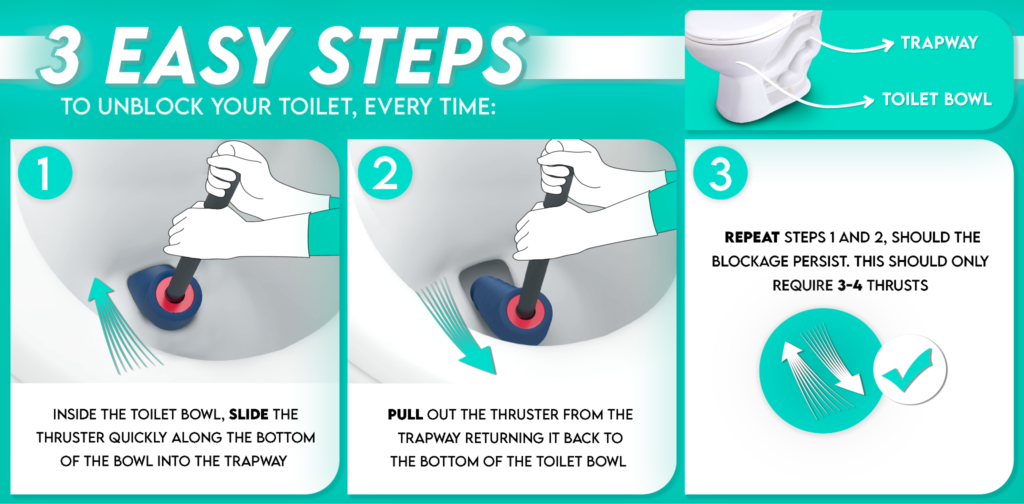 3 EASY STEPS

TO UNBLOCK YOUR TOILET, EVERY TIME:

TRAPWAY

TOILET BOWL

1

INSIDE THE TOILET BOWL, SLIDE THE THRUSTER QUICKLY ALONG THE BOTTOM OF THE BOWL INTO THE TRAPWAY

2

PULL OUT THE THRUSTER FROM THE TRAPWAY RETURNING IT BACK TO THE BOTTOM OF THE TOILET BOWL

3

REPEAT STEPS 1 AND 2, SHOULD THE BLOCKAGE PERSIST. THIS SHOULD ONLY REQUIRE 3-4 THRUSTS